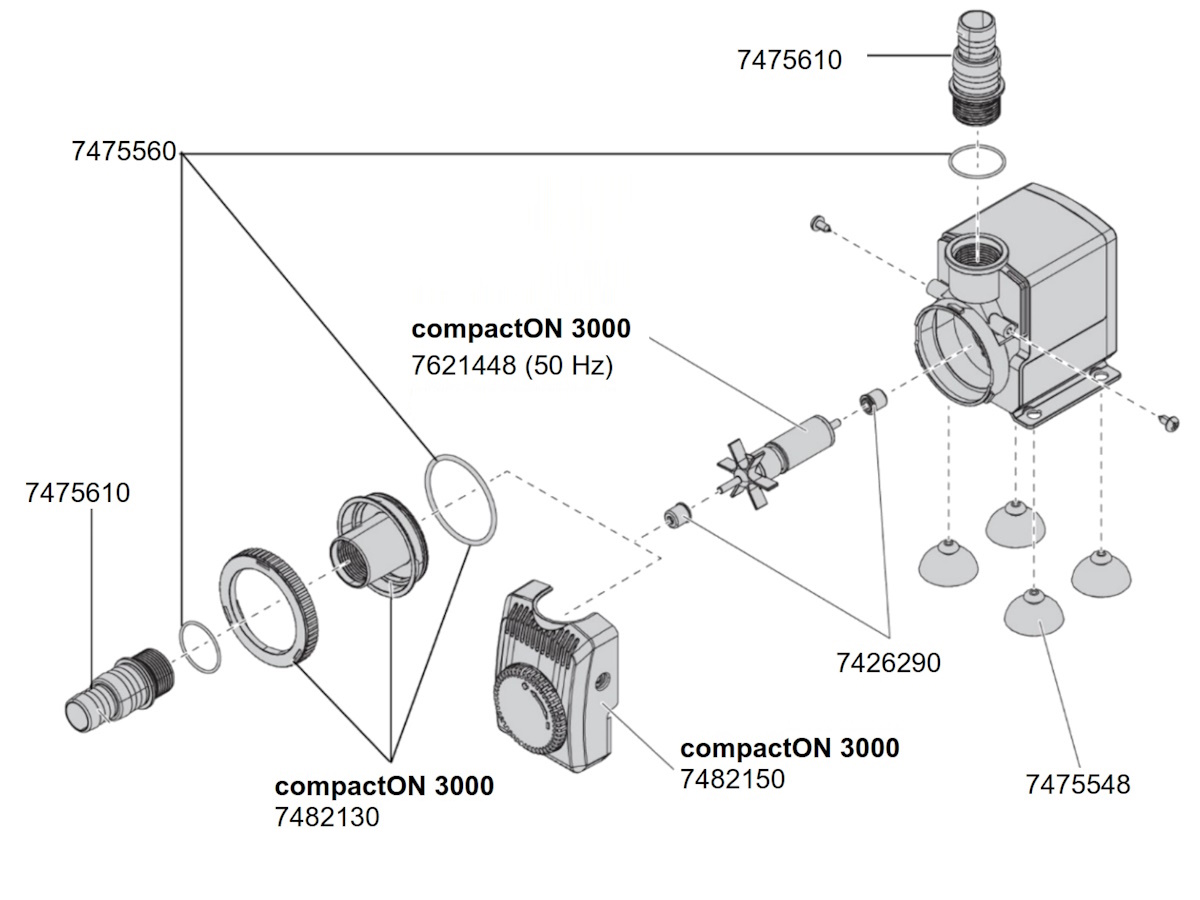 7475610

7475560

compactON 3000
7621448 (50 Hz)

7475610

7426290

compactON 3000
7482150

7475548

compactON 3000
7482130