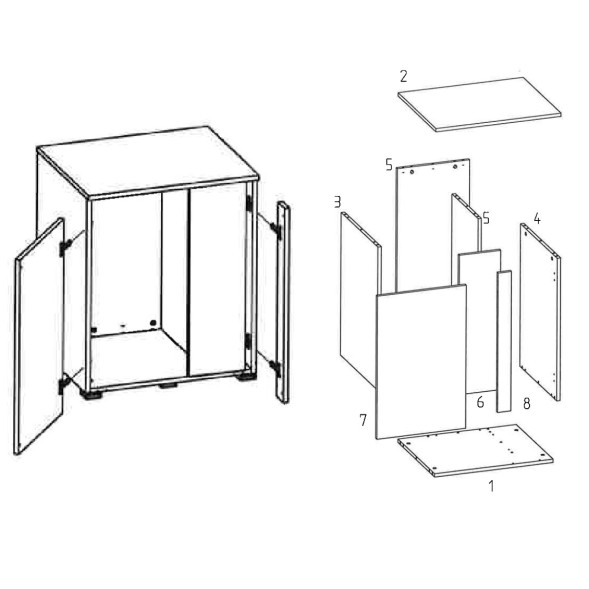 2
5
3
5
4
6
8
7
1