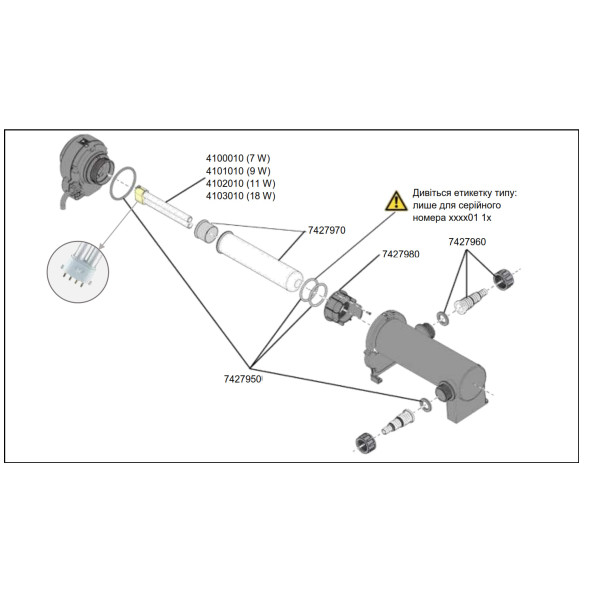 4100010 (7 W)
4101010 (9 W)
4102010 (11 W)
4103010 (18 W)

Дивіться етикетку типу: лише для серійного номера xxxx01 1x

7427970

7427980

7427960

7427950