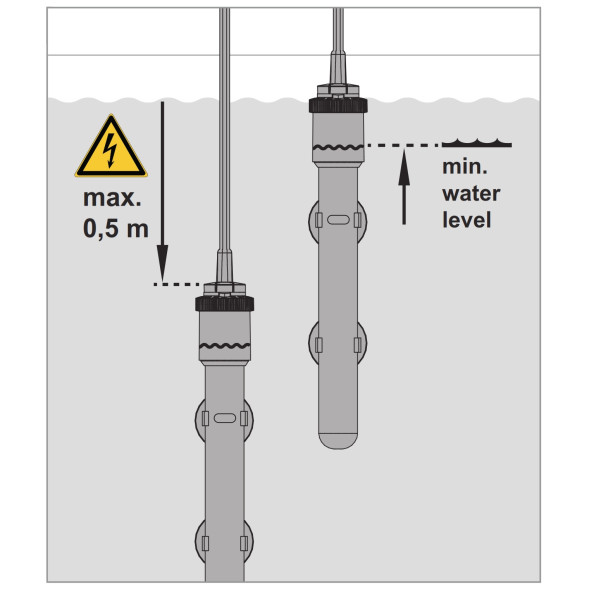 max.
0,5 m

min.
water
level