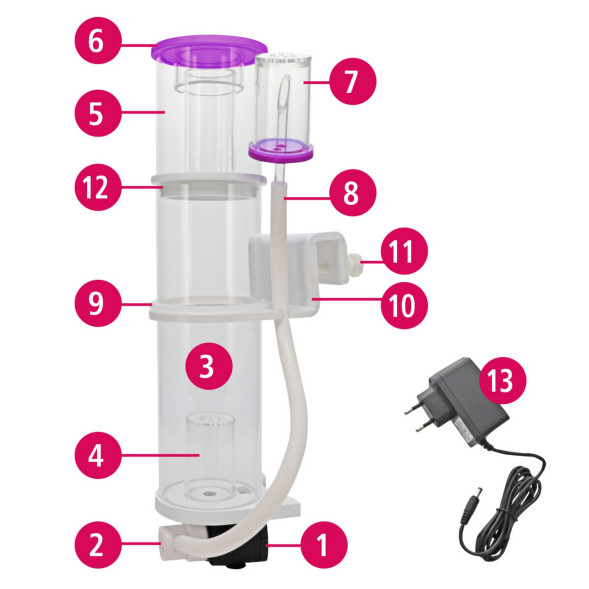 6
7
5
12
8
11
9
10
3
13
4
2
1