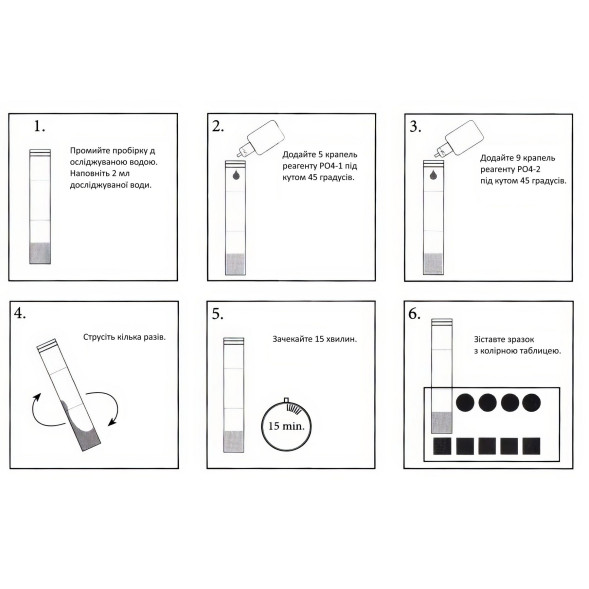 1.

Промийте пробірку д осліджуваною водою. Наповніть 2 мл досліджуваної води.

2.

Додайте 5 крапель реагенту PO4-1 під кутом 45 градусів.

3.

Додайте 9 крапель реагенту PO4-2 під кутом 45 градусів.

4.

Струсіть кілька разів.

5.

Зачекайте 15 хвилин.

15 min.

6.

Зіставте зразок з колірною таблицею.